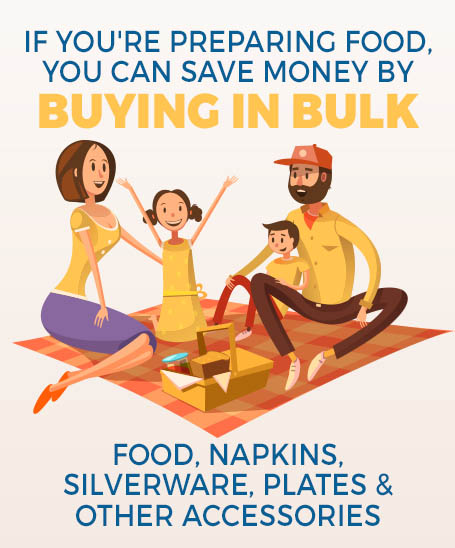 IF YOU'RE PREPARING FOOD, YOU CAN SAVE MONEY BY
BUYING IN BULK

FOOD, NAPKINS, SILVERWARE, PLATES & OTHER ACCESSORIES