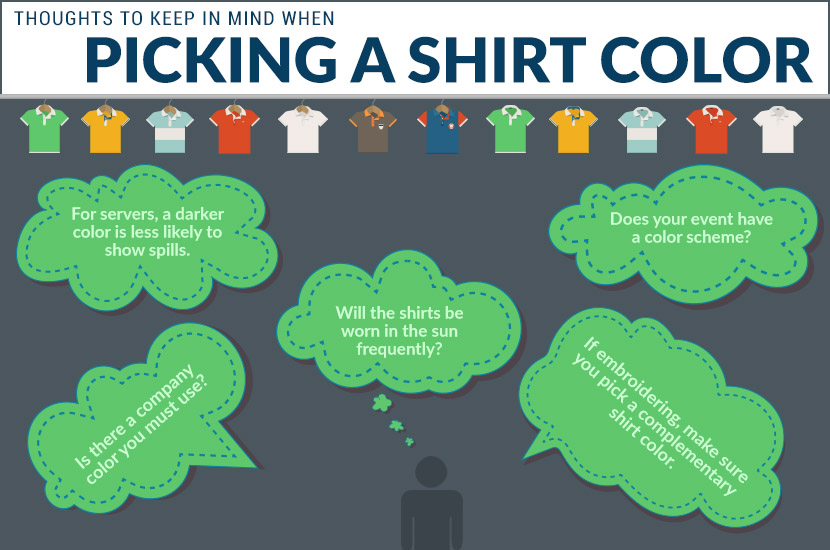 THOUGHTS TO KEEP IN MIND WHEN
PICKING A SHIRT COLOR

For servers, a darker color is less likely to show spills.

Does your event have a color scheme?

Will the shirts be worn in the sun frequently?

Is there a company color you must use?

If embroidering, make sure you pick a complementary shirt color.